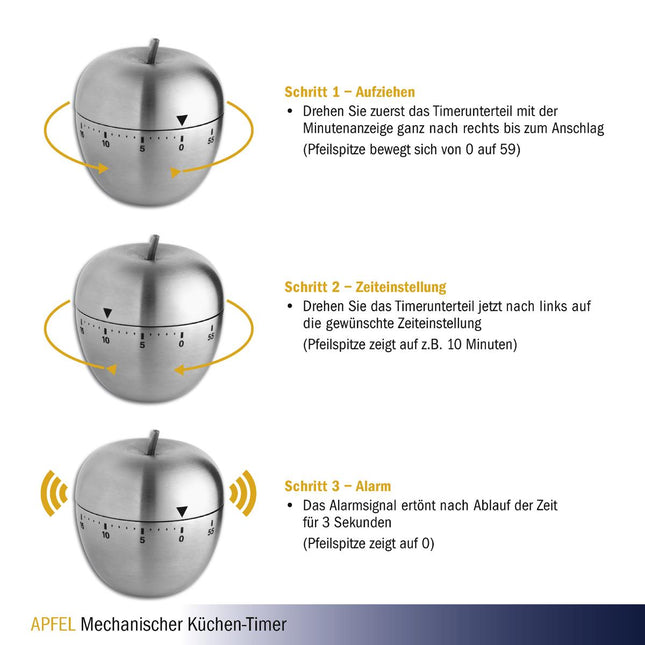 15 10 5 0 55

Schritt 1 – Aufziehen
• Drehen Sie zuerst das Timerunterteil mit der Minutenanzeige ganz nach rechts bis zum Anschlag
(Pfeilspitze bewegt sich von 0 auf 59)

15 10 5 0 55

Schritt 2 – Zeiteinstellung
• Drehen Sie das Timerunterteil jetzt nach links auf die gewünschte Zeiteinstellung
(Pfeilspitze zeigt auf z.B. 10 Minuten)

15 10 5 0 55

Schritt 3 – Alarm
• Das Alarmsignal ertönt nach Ablauf der Zeit für 3 Sekunden
(Pfeilspitze zeigt auf 0)

APFEL Mechanischer Küchen-Timer